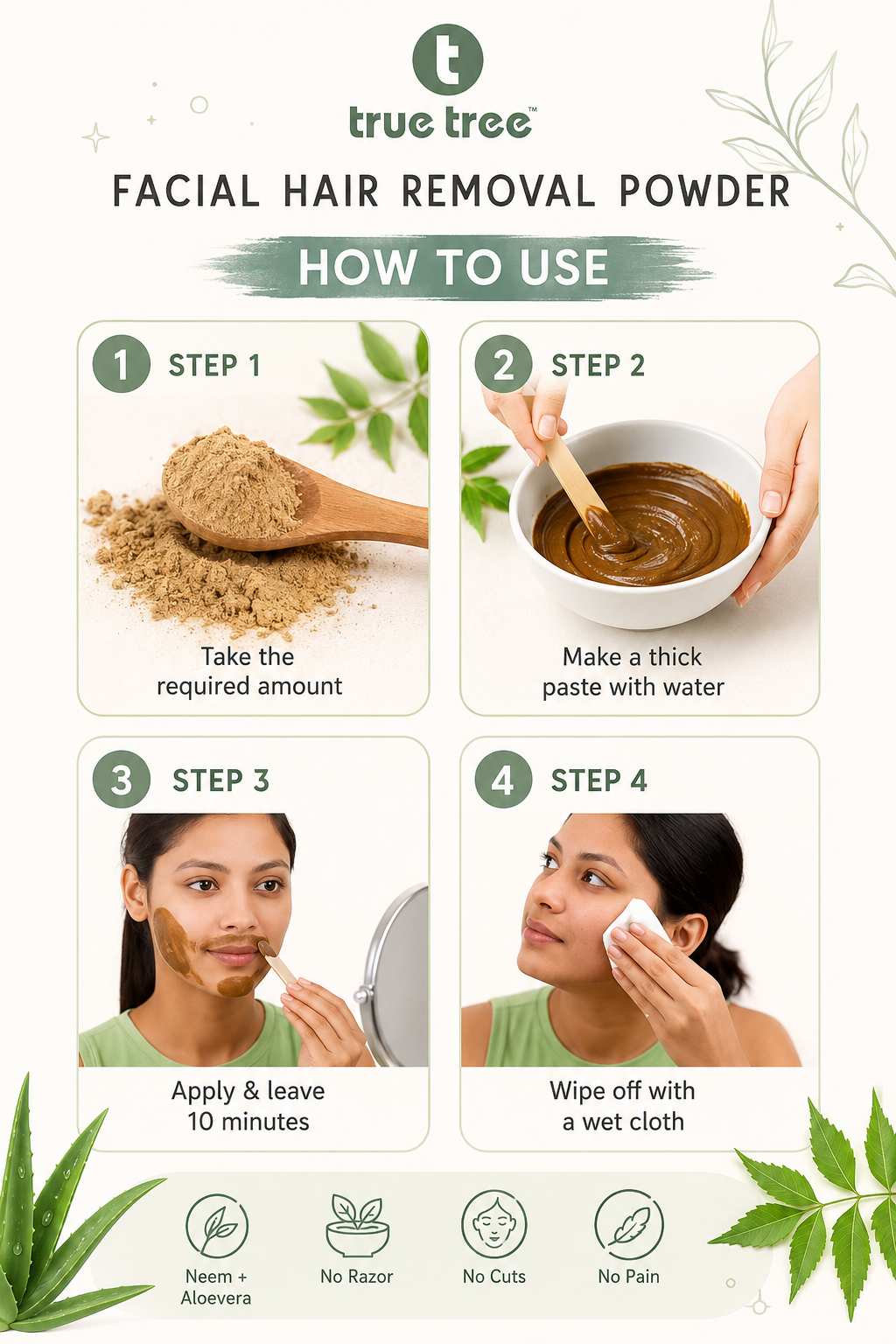 t
true tree™

FACIAL HAIR REMOVAL POWDER

HOW TO USE

1 STEP 1

Take the required amount

2 STEP 2

Make a thick paste with water

3 STEP 3

Apply & leave 10 minutes

4 STEP 4

Wipe off with a wet cloth

Neem + Aloevera

No Razor

No Cuts

No Pain